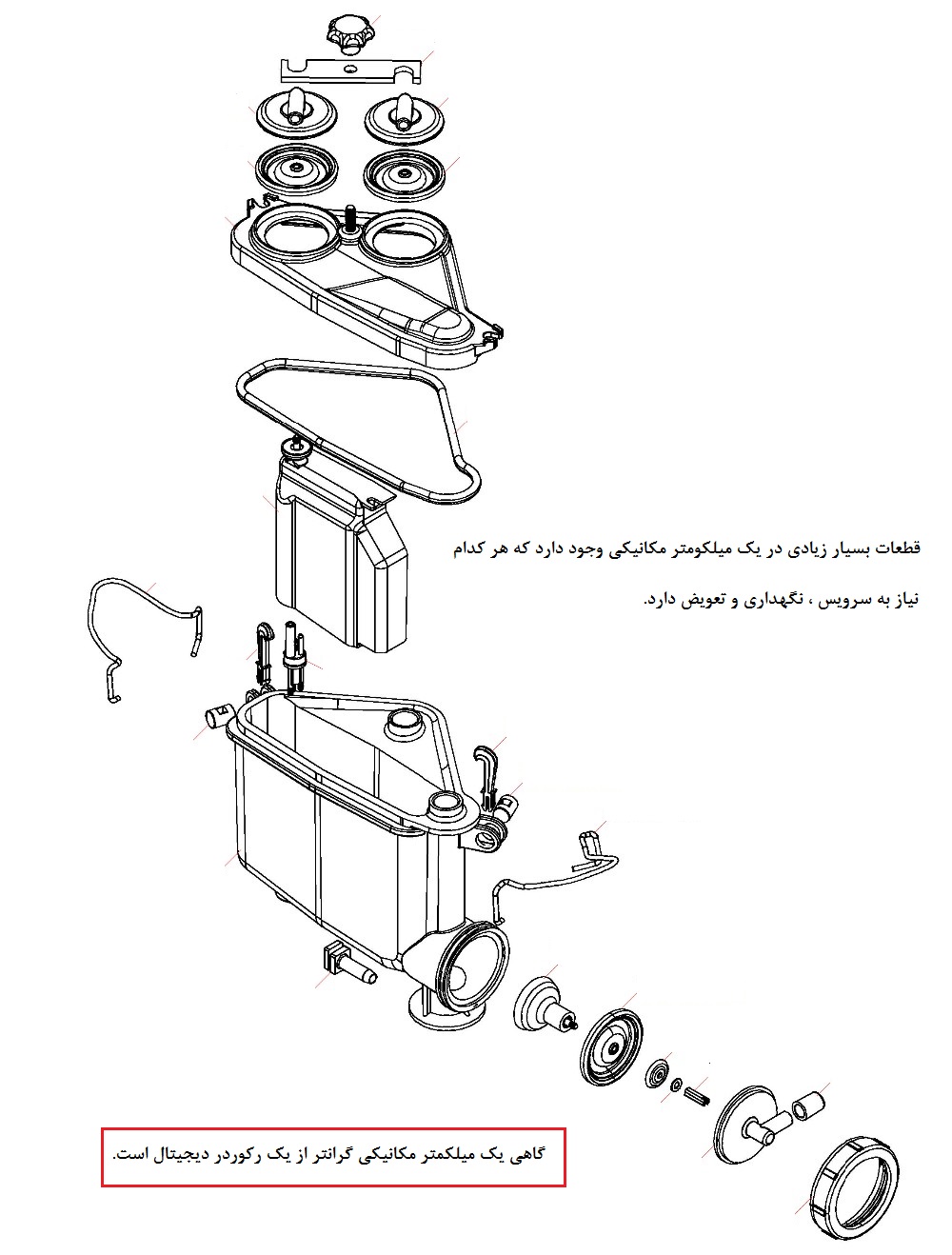 قطعات بسیار زیادی در یک میلکومتر مکانیکی وجود دارد که هر کدام نیاز به سرویس ، نگهداری و تعویض دارد.

گاهی یک میلکمتر مکانیکی گرانتر از یک رکوردر دیجیتال است.